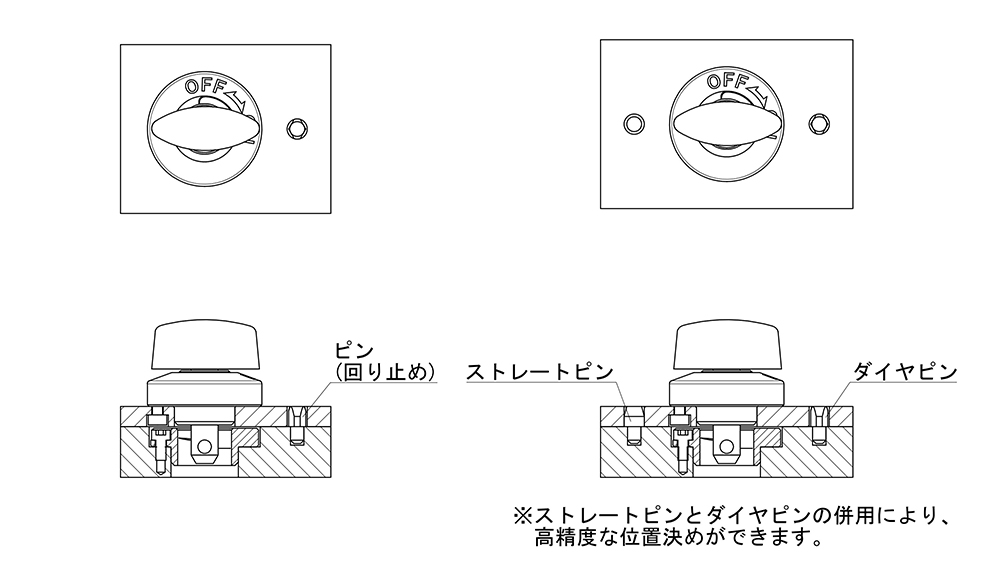 OFF

OFF

ピン
(回り止め)

ストレートピン

ダイヤピン

※ストレートピンとダイヤピンの併用により、高精度な位置決めができます。