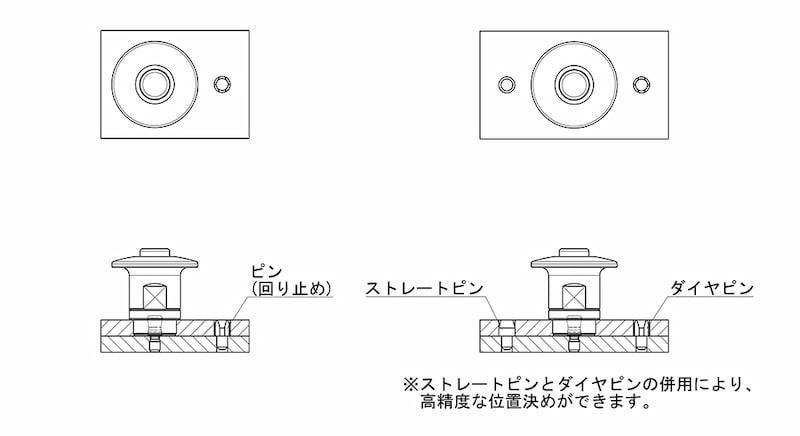 ピン
(回り止め)

ストレートピン

ダイヤピン

※ストレートピンとダイヤピンの併用により、高精度な位置決めができます。