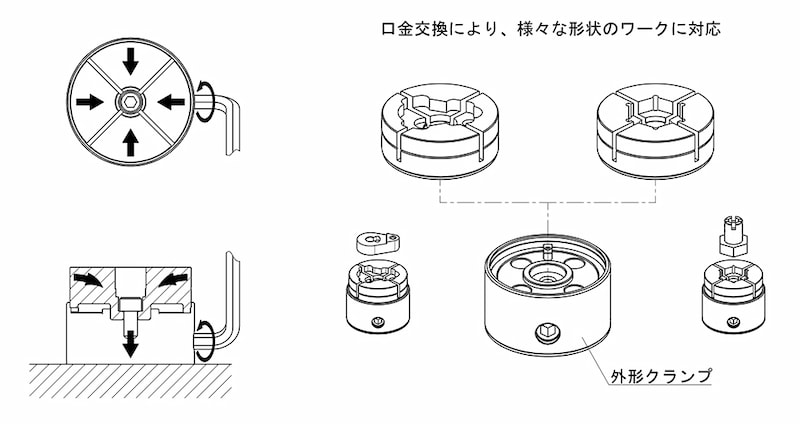 口金交換により、様々な形状のワークに対応

外形クランプ